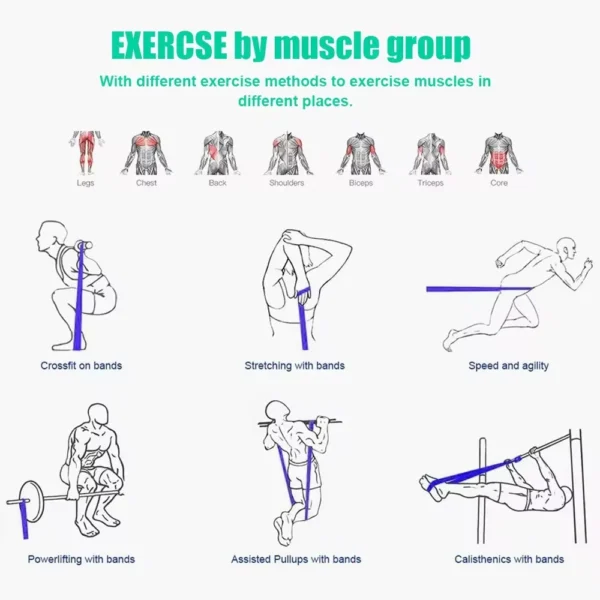 EXERCSE by muscle group

With different exercise methods to exercise muscles in different places.

Legs
Chest
Back
Shoulders
Biceps
Triceps
Core

Crossfit on bands
Stretching with bands
Speed and agility

Powerlifting with bands
Assisted Pullups with bands
Calisthenics with bands